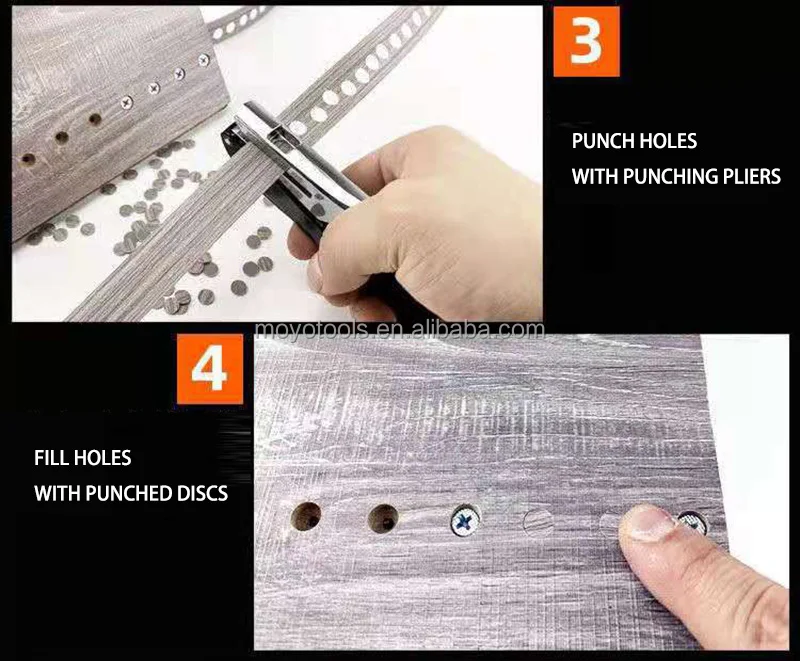 3

PUNCH HOLES
WITH PUNCHING PLIERS

moyotools.en.alibaba.com

4

FILL HOLES
WITH PUNCHED DISCS