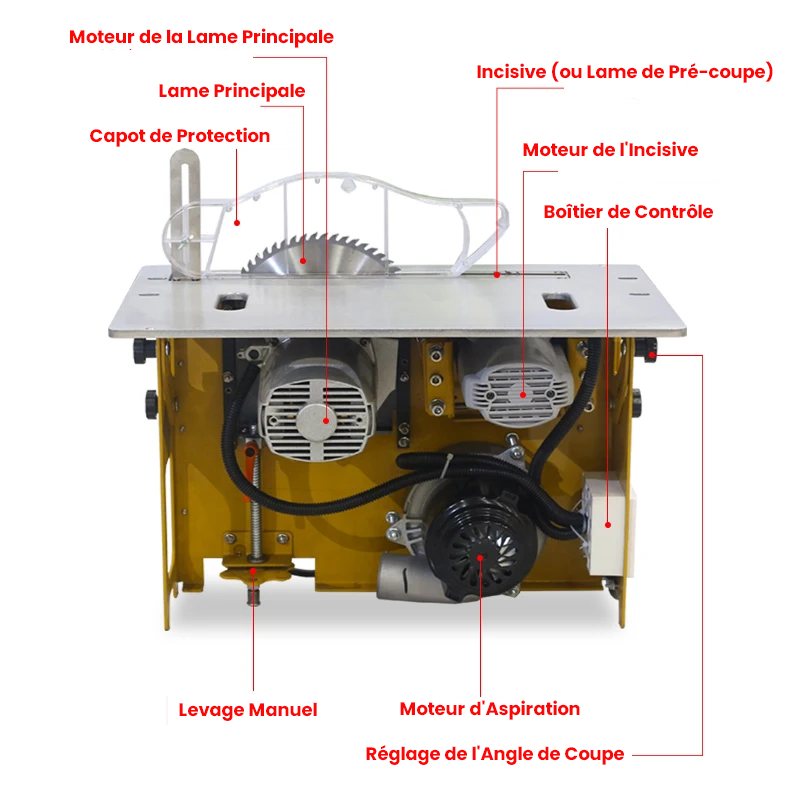 Moteur de la Lame Principale

Lame Principale

Capot de Protection

Incisive (ou Lame de Pré-coupe)

Moteur de l'Incisive

Boîtier de Contrôle

Levage Manuel

Moteur d'Aspiration

Réglage de l'Angle de Coupe