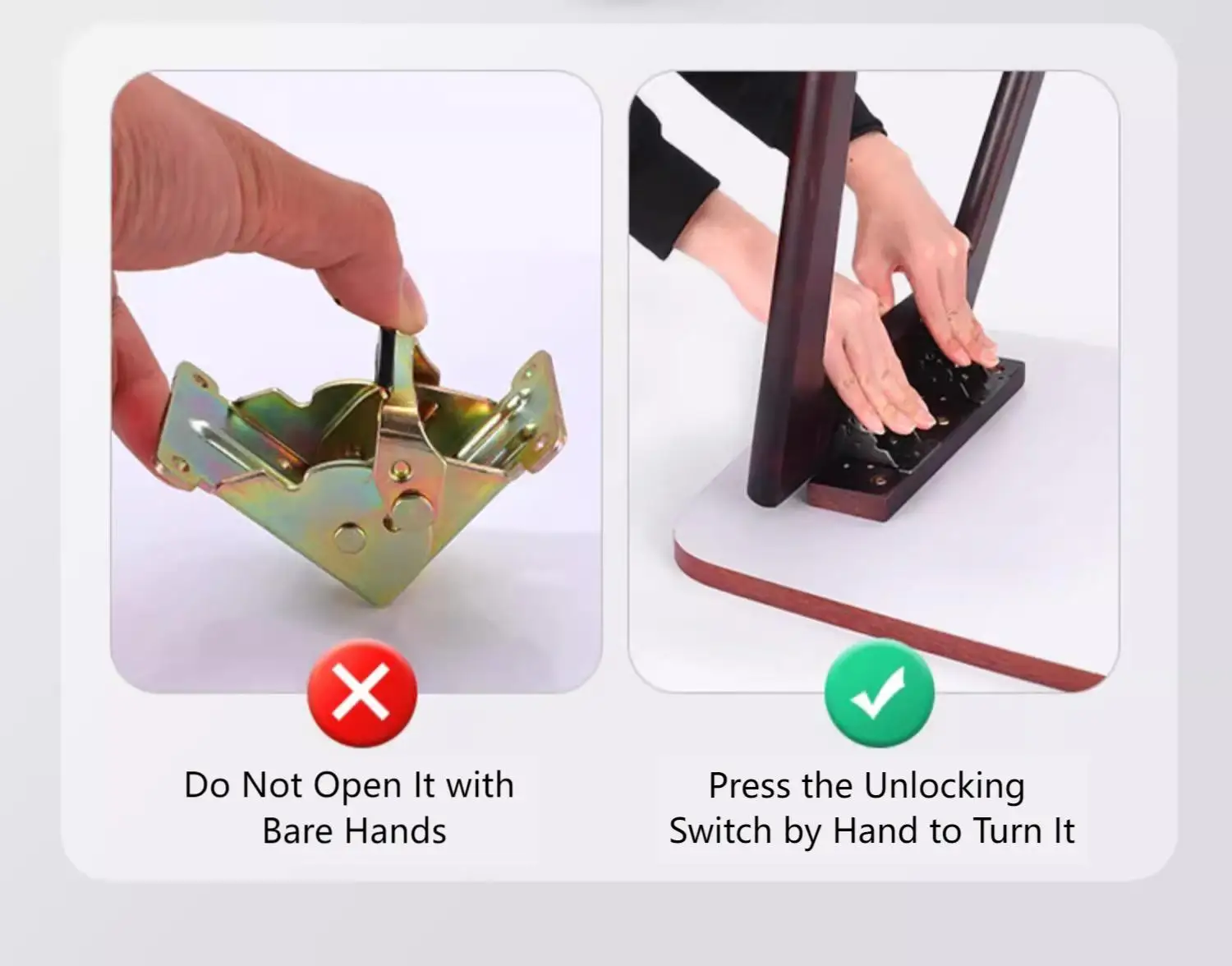 Do Not Open It with Bare Hands

Press the Unlocking Switch by Hand to Turn It